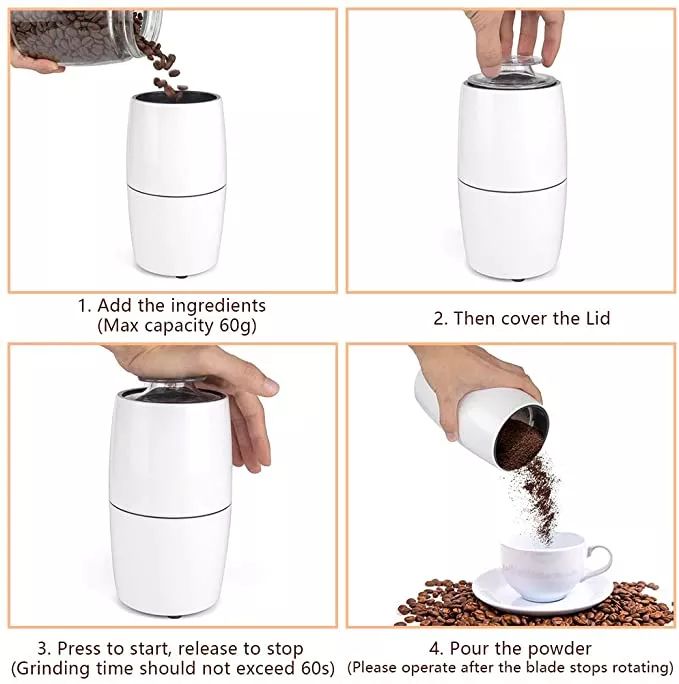 1. Add the ingredients
(Max capacity 60g)

2. Then cover the Lid

3. Press to start, release to stop
(Grinding time should not exceed 60s)

4. Pour the powder
(Please operate after the blade stops rotating)