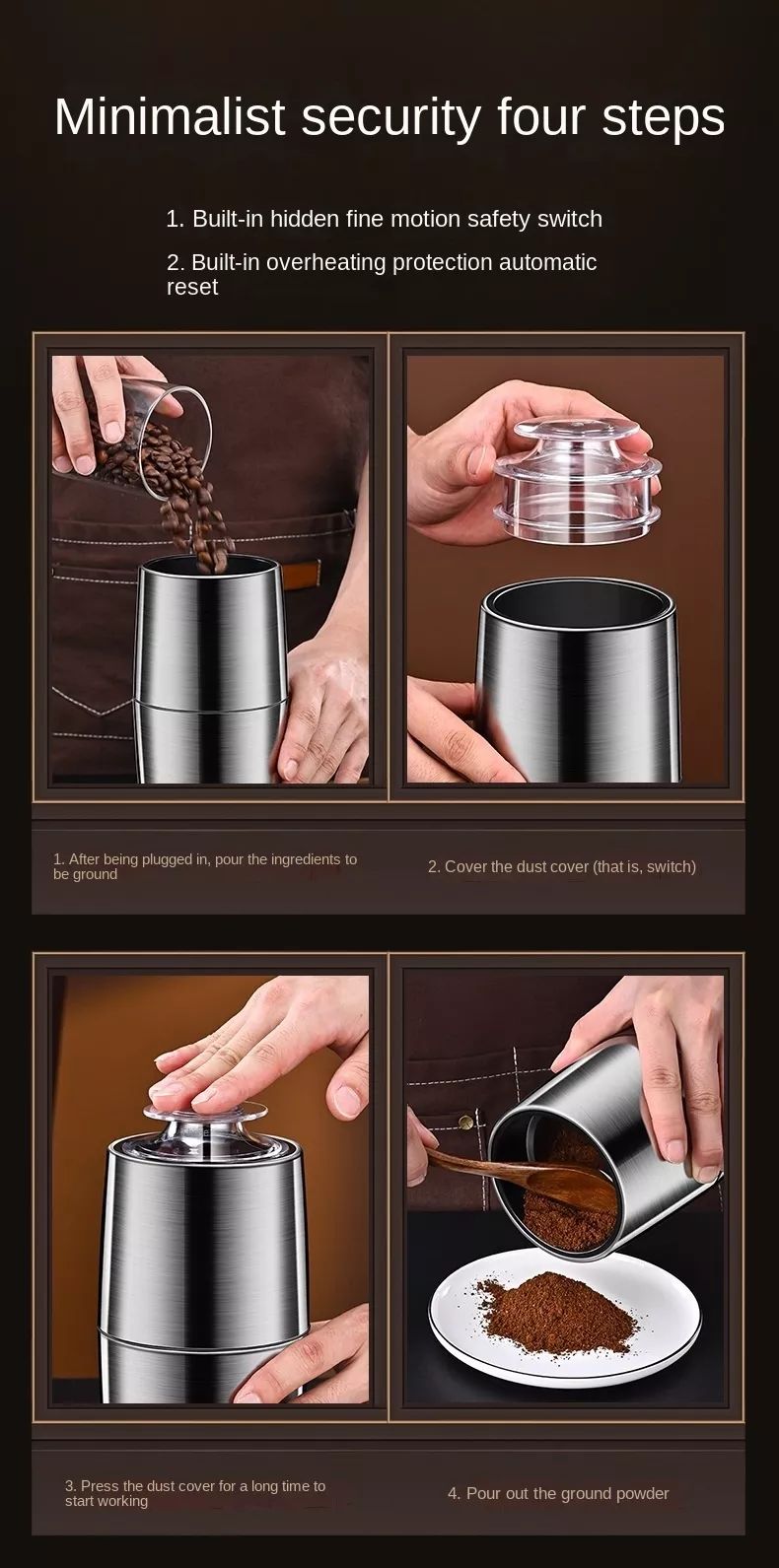 Minimalist security four steps

1. Built-in hidden fine motion safety switch

2. Built-in overheating protection automatic reset

1. After being plugged in, pour the ingredients to be ground

2. Cover the dust cover (that is, switch)

3. Press the dust cover for a long time to start working

4. Pour out the ground powder